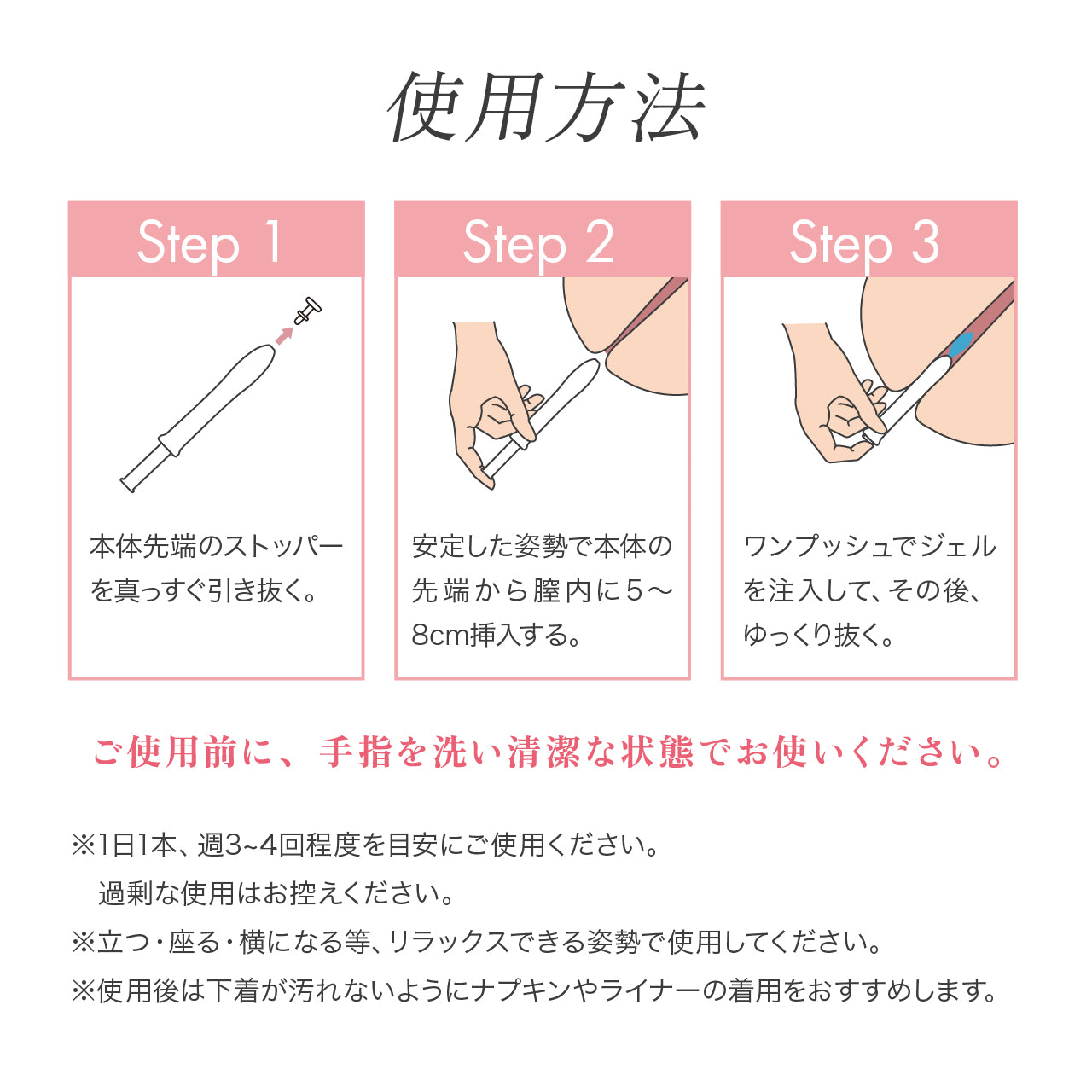 使用方法

Step 1

本体先端のストッパーを真っすぐ引き抜く。

Step 2

安定した姿勢で本体の先端から膣内に5～8cm挿入する。

Step 3

ワンプッシュでジェルを注入して、その後、ゆっくり抜く。

ご使用前に、手指を洗い清潔な状態でお使いください。

※1日1本、週3~4回程度を目安にご使用ください。
過剰な使用はお控えください。
※立つ・座る・横になる等、リラックスできる姿勢で使用してください。
※使用後は下着が汚れないようにナプキンやライナーの着用をおすすめします。